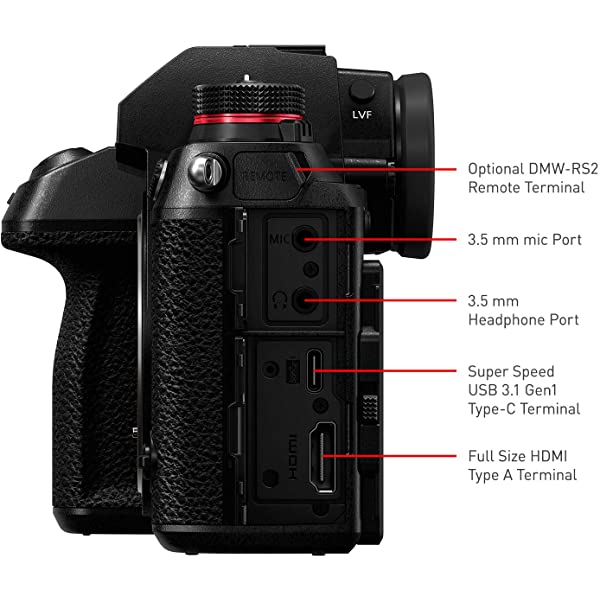 LVF

REMOTE

MIC

HDMI

Optional DMW-RS2
Remote Terminal

3.5 mm mic Port

3.5 mm
Headphone Port

Super Speed
USB 3.1 Gen1
Type-C Terminal

Full Size HDMI
Type A Terminal