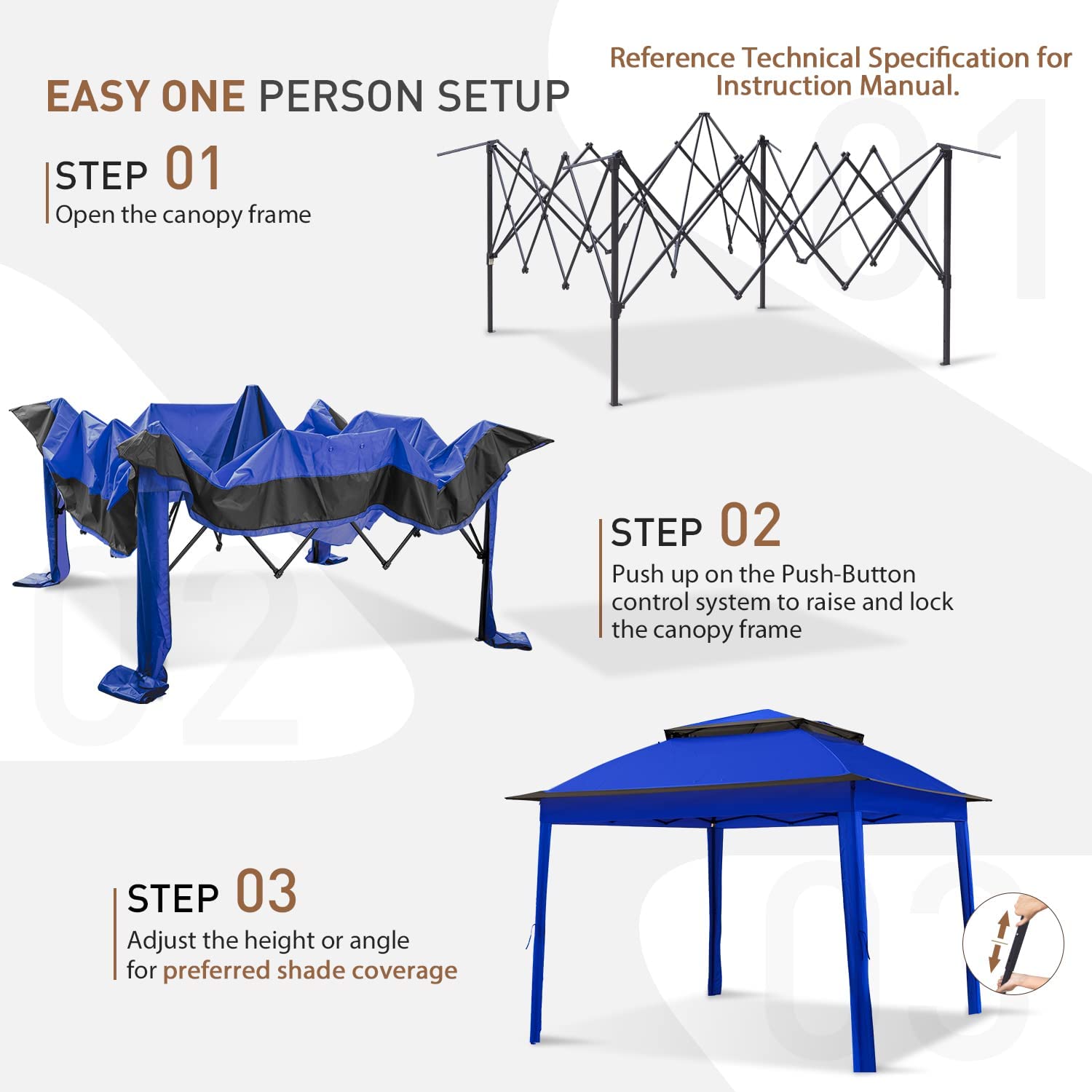 EASY ONE PERSON SETUP

Reference Technical Specification for Instruction Manual.

STEP 01
Open the canopy frame

01

STEP 02
Push up on the Push-Button control system to raise and lock the canopy frame

02

STEP 03
Adjust the height or angle for preferred shade coverage

03